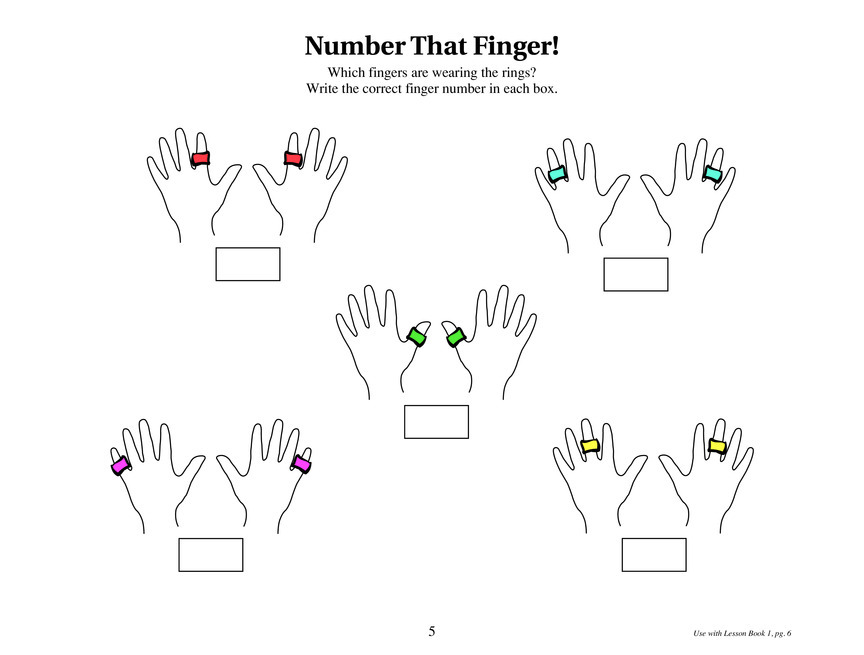 Number That Finger!

Which fingers are wearing the rings?
Write the correct finger number in each box.

5

Use with Lesson Book 1, pg. 6